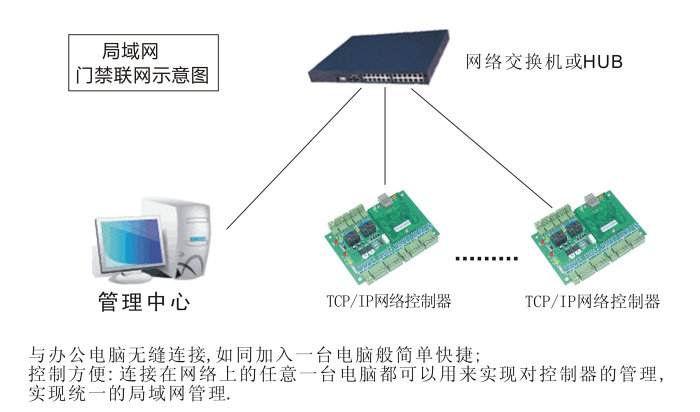 局域网
门禁联网示意图

网络交换机或HUB

管理中心

TCP/IP网络控制器

TCP/IP网络控制器

与办公电脑无缝连接,如同加入一台电脑般简单快捷;
控制方便:连接在网络上的任意一台电脑都可以用来实现对控制器的管理,实现统一的局域网管理.